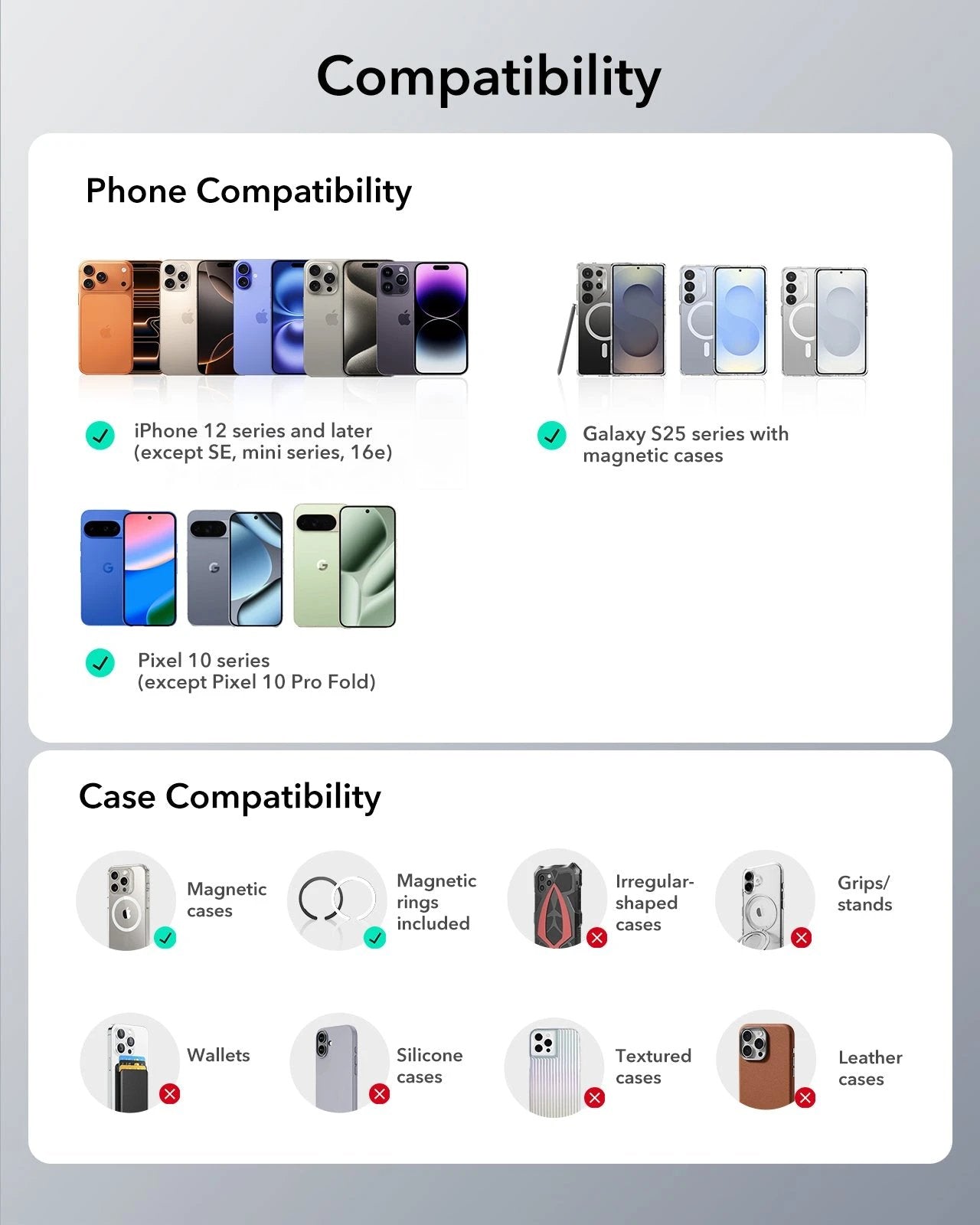 Compatibility

Phone Compatibility

iPhone 12 series and later (except SE, mini series, 16e)

Galaxy S25 series with magnetic cases

Pixel 10 series (except Pixel 10 Pro Fold)

Case Compatibility

Magnetic cases

Magnetic rings included

Irregular-shaped cases

Grips/ stands

Wallets

Silicone cases

Textured cases

Leather cases