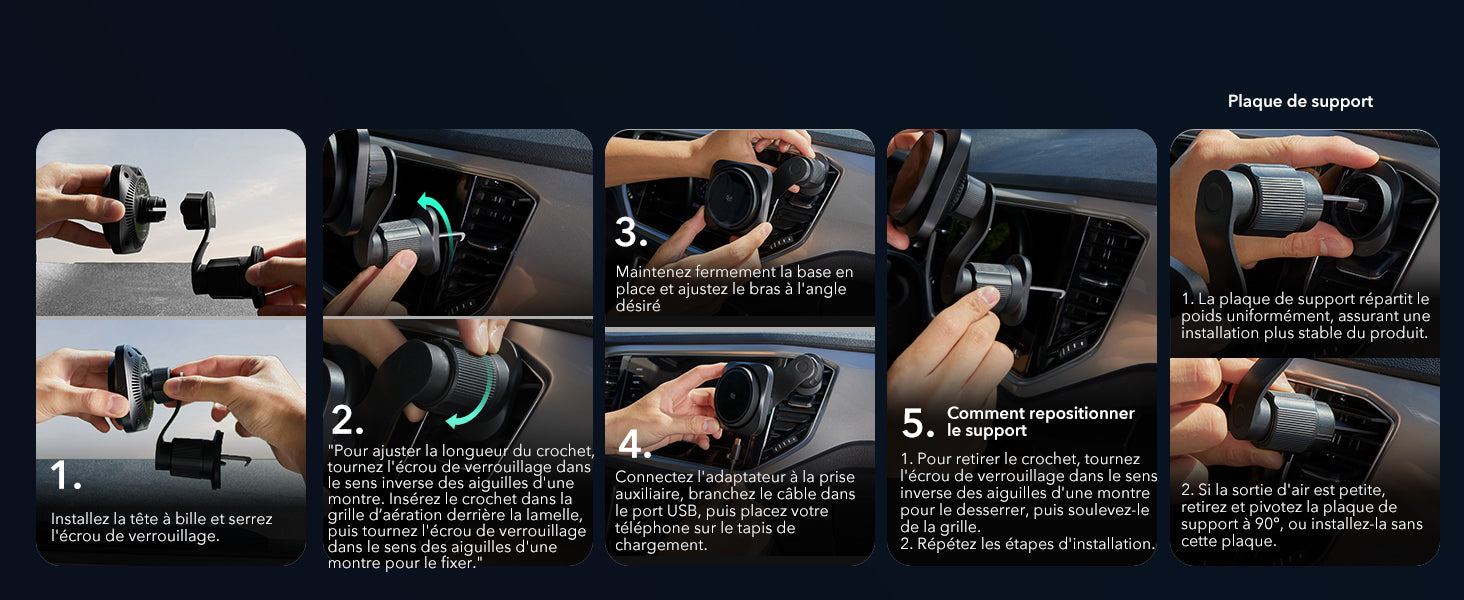 Plaque de support

1.

Installez la tête à bille et serrez l'écrou de verrouillage.

2.

"Pour ajuster la longueur du crochet, tournez l'écrou de verrouillage dans le sens inverse des aiguilles d'une montre. Insérez le crochet dans la grille d'aération derrière la lamelle, puis tournez l'écrou de verrouillage dans le sens des aiguilles d'une montre pour le fixer."

3.

Maintenez fermement la base en place et ajustez le bras à l'angle désiré

4.

Connectez l'adaptateur à la prise auxiliaire, branchez le câble dans le port USB, puis placez votre téléphone sur le tapis de chargement.

5. Comment repositionner le support

1. Pour retirer le crochet, tournez l'écrou de verrouillage dans le sens inverse des aiguilles d'une montre pour le desserrer, puis soulevez-le de la grille.
2. Répétez les étapes d'installation.

1. La plaque de support répartit le poids uniformément, assurant une installation plus stable du produit.

2. Si la sortie d'air est petite, retirez et pivotez la plaque de support à 90°, ou installez-la sans cette plaque.