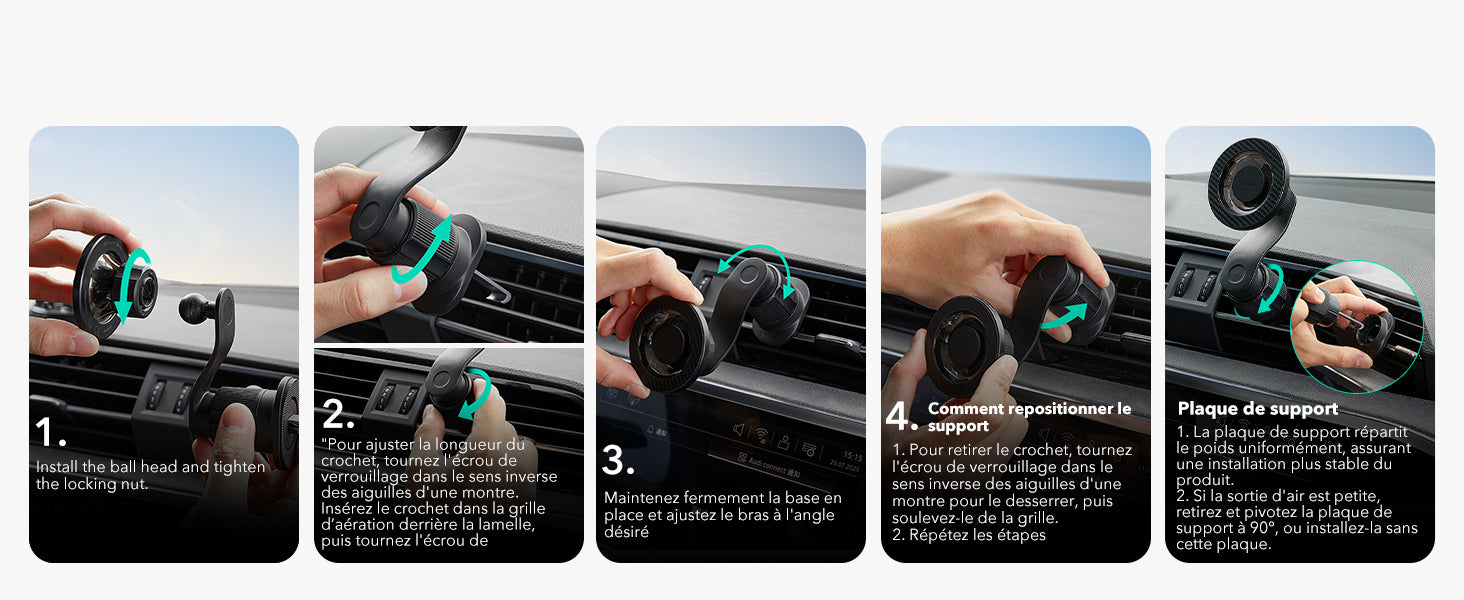 1.

Install the ball head and tighten the locking nut.

2.

"Pour ajuster la longueur du crochet, tournez l'écrou de verrouillage dans le sens inverse des aiguilles d'une montre. Insérez le crochet dans la grille d'aération derrière la lamelle, puis tournez l'écrou de

3.

Maintenez fermement la base en place et ajustez le bras à l'angle désiré

4. Comment repositionner le support

1. Pour retirer le crochet, tournez l'écrou de verrouillage dans le sens inverse des aiguilles d'une montre pour le desserrer, puis soulevez-le de la grille.
2. Répétez les étapes

Plaque de support

1. La plaque de support répartit le poids uniformément, assurant une installation plus stable du produit.
2. Si la sortie d'air est petite, retirez et pivotez la plaque de support à 90°, ou installez-la sans cette plaque.