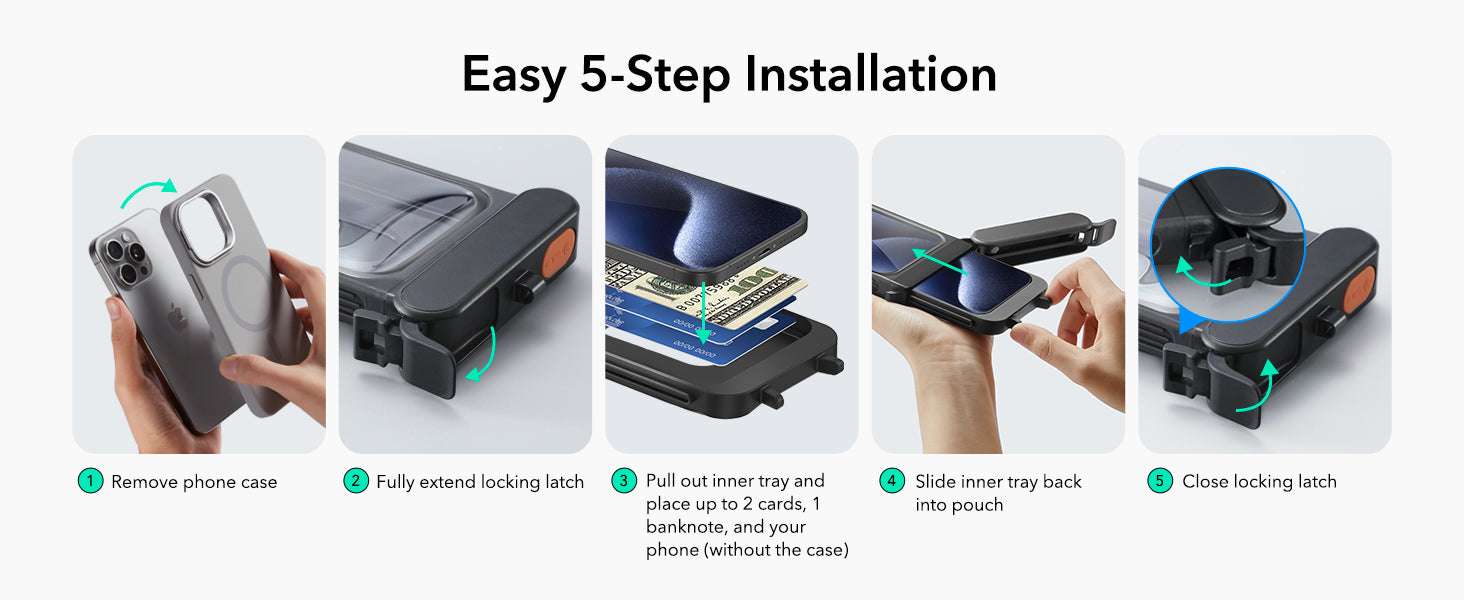 Easy 5-Step Installation

1 Remove phone case

2 Fully extend locking latch

3 Pull out inner tray and place up to 2 cards, 1 banknote, and your phone (without the case)

4 Slide inner tray back into pouch

5 Close locking latch