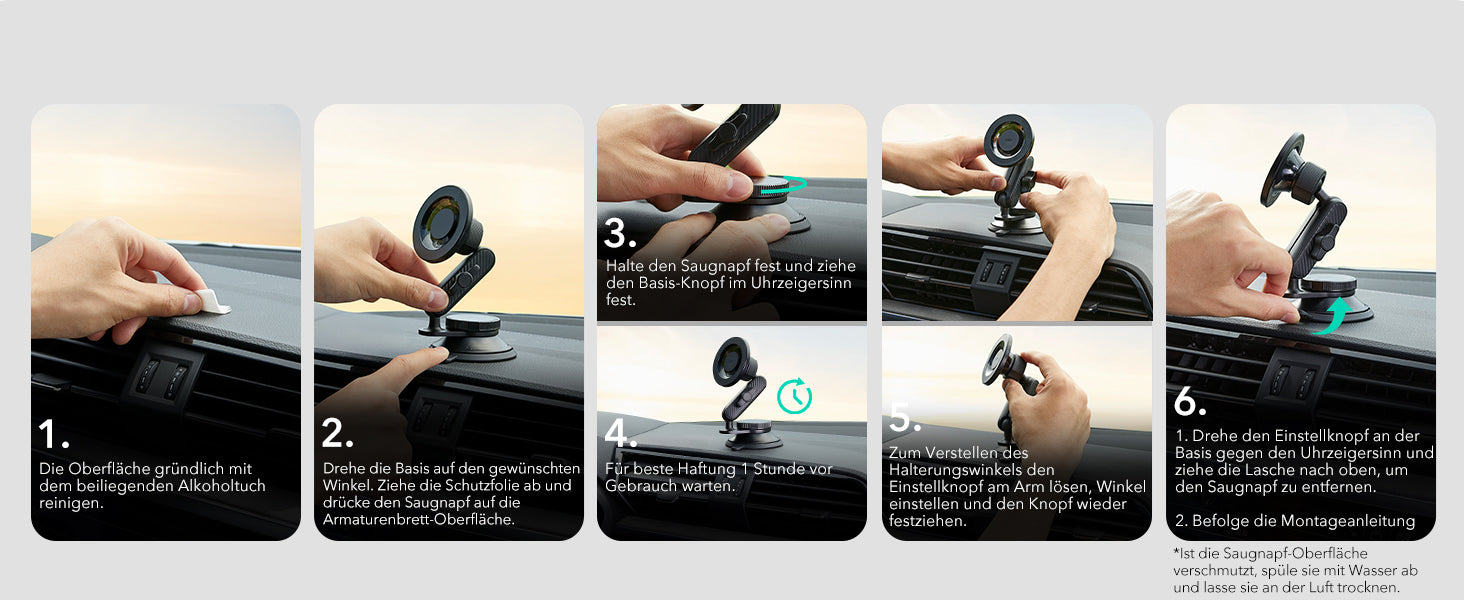 1.
Die Oberfläche gründlich mit dem beiliegenden Alkoholtuch reinigen.

2.
Drehe die Basis auf den gewünschten Winkel. Ziehe die Schutzfolie ab und drücke den Saugnapf auf die Armaturenbrett-Oberfläche.

3.
Halte den Saugnapf fest und ziehe den Basis-Knopf im Uhrzeigersinn fest.

4.
Für beste Haftung 1 Stunde vor Gebrauch warten.

5.
Zum Verstellen des Halterungswinkels den Einstellknopf am Arm lösen, Winkel einstellen und den Knopf wieder festziehen.

6.
1. Drehe den Einstellknopf an der Basis gegen den Uhrzeigersinn und ziehe die Lasche nach oben, um den Saugnapf zu entfernen.

2. Befolge die Montageanleitung

*Ist die Saugnapf-Oberfläche verschmutzt, spüle sie mit Wasser ab und lasse sie an der Luft trocknen.