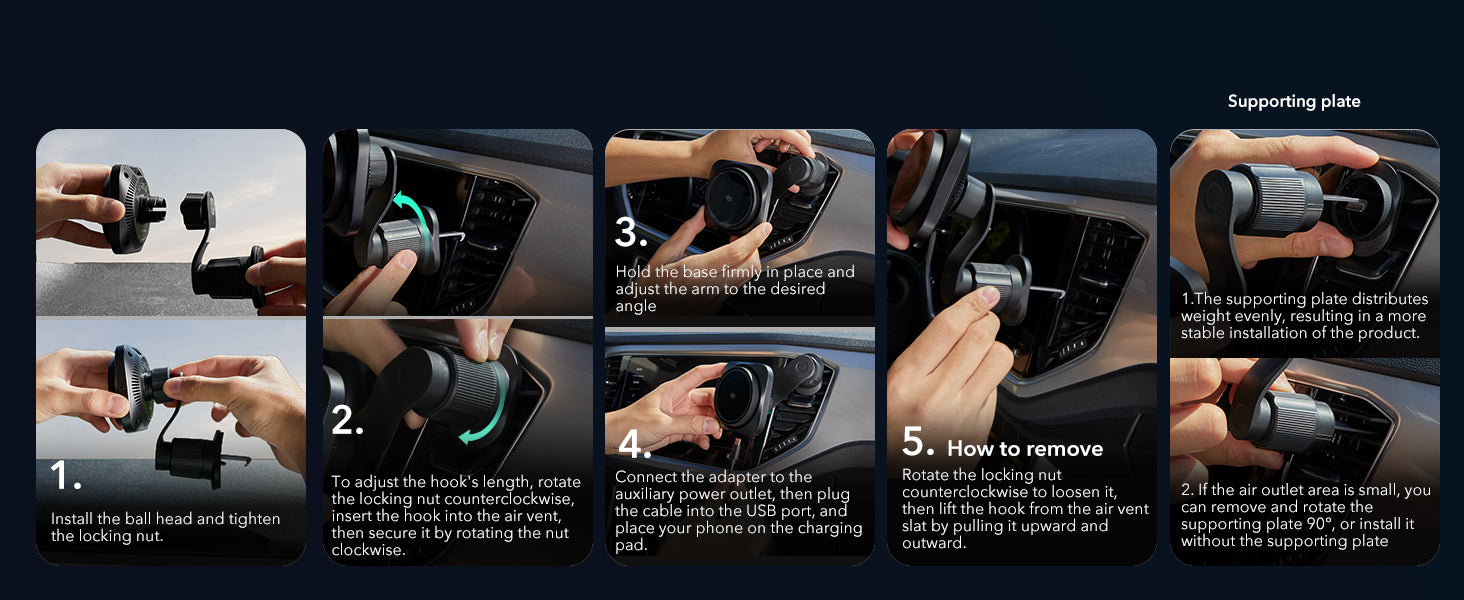 1.

Install the ball head and tighten the locking nut.

2.

To adjust the hook's length, rotate the locking nut counterclockwise, insert the hook into the air vent, then secure it by rotating the nut clockwise.

3.

Hold the base firmly in place and adjust the arm to the desired angle

4.

Connect the adapter to the auxiliary power outlet, then plug the cable into the USB port, and place your phone on the charging pad.

5. How to remove

Rotate the locking nut counterclockwise to loosen it, then lift the hook from the air vent slat by pulling it upward and outward.

Supporting plate

1.The supporting plate distributes weight evenly, resulting in a more stable installation of the product.

2. If the air outlet area is small, you can remove and rotate the supporting plate 90°, or install it without the supporting plate