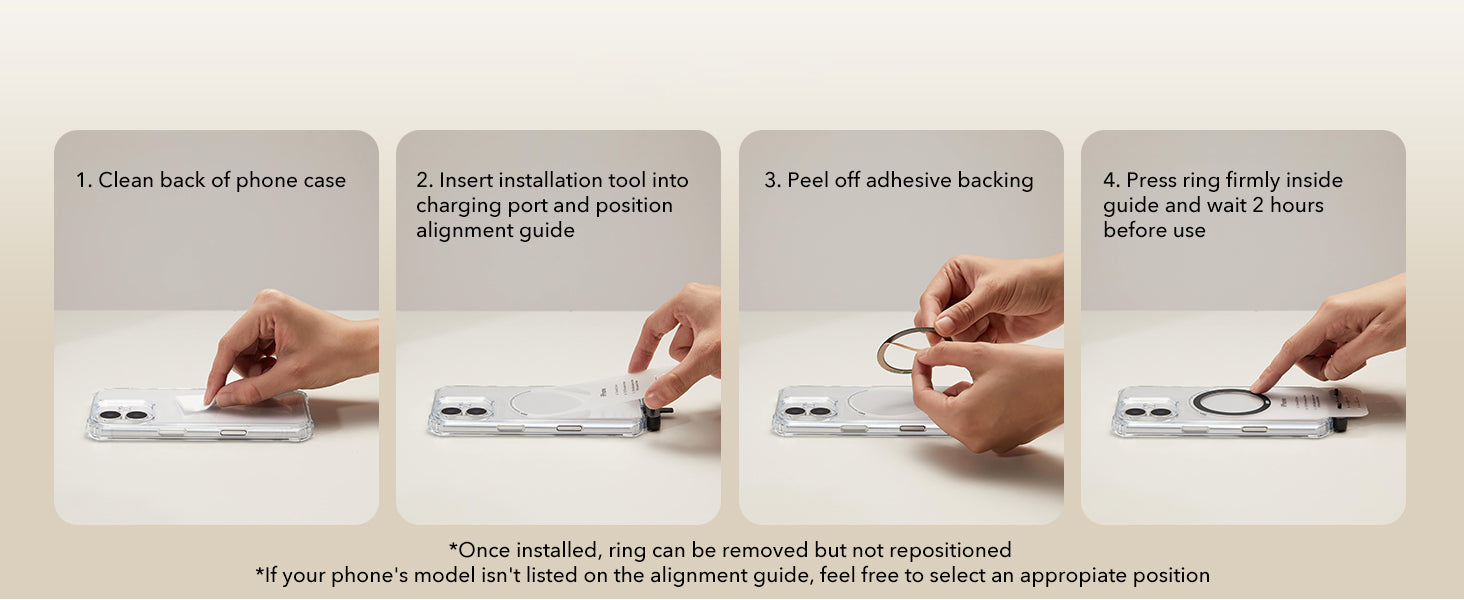 1. Clean back of phone case

2. Insert installation tool into charging port and position alignment guide

3. Peel off adhesive backing

4. Press ring firmly inside guide and wait 2 hours before use

*Once installed, ring can be removed but not repositioned
*If your phone's model isn't listed on the alignment guide, feel free to select an appropiate position