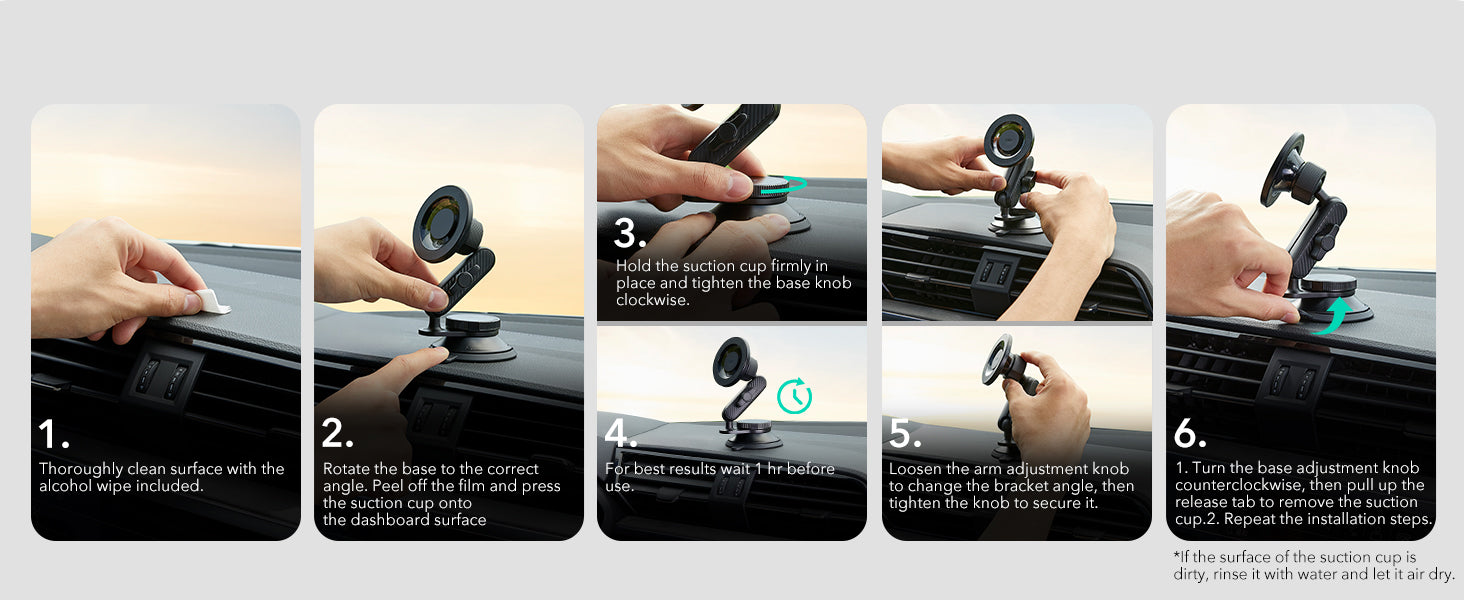 1.
Thoroughly clean surface with the alcohol wipe included.

2.
Rotate the base to the correct angle. Peel off the film and press the suction cup onto the dashboard surface

3.
Hold the suction cup firmly in place and tighten the base knob clockwise.

4.
For best results wait 1 hr before use.

5.
Loosen the arm adjustment knob to change the bracket angle, then tighten the knob to secure it.

6.
1. Turn the base adjustment knob counterclockwise, then pull up the release tab to remove the suction cup.2. Repeat the installation steps.

*If the surface of the suction cup is dirty, rinse it with water and let it air dry.