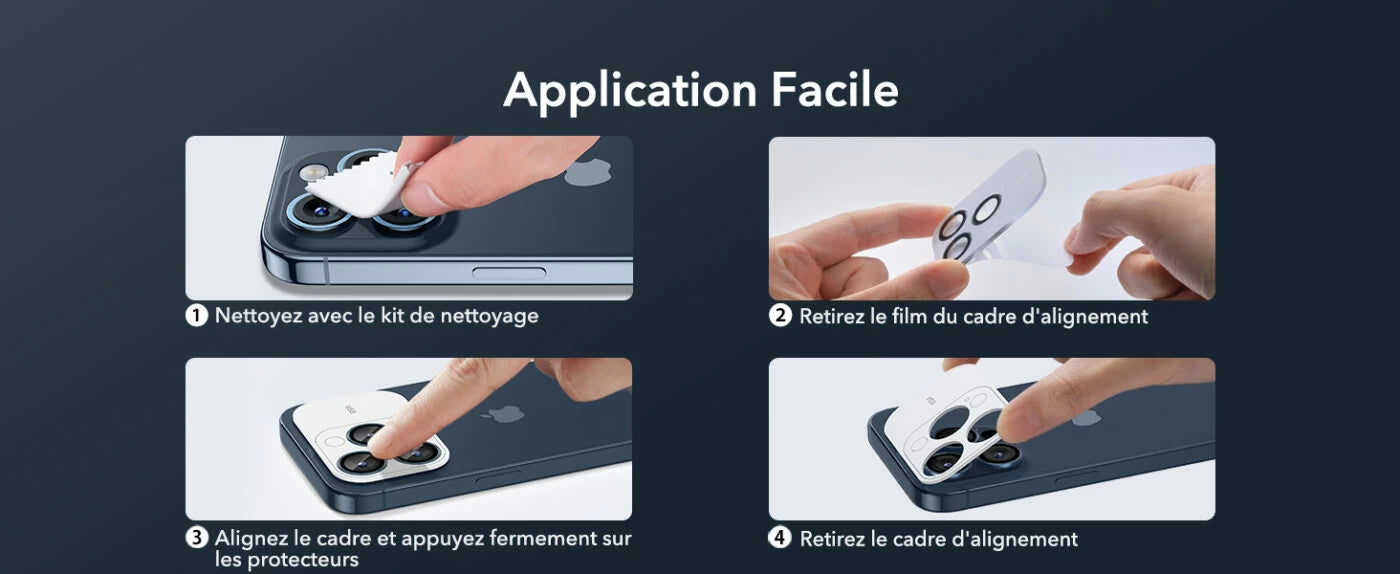 Application Facile

1 Nettoyez avec le kit de nettoyage

2 Retirez le film du cadre d'alignement

3 Alignez le cadre et appuyez fermement sur les protecteurs

4 Retirez le cadre d'alignement