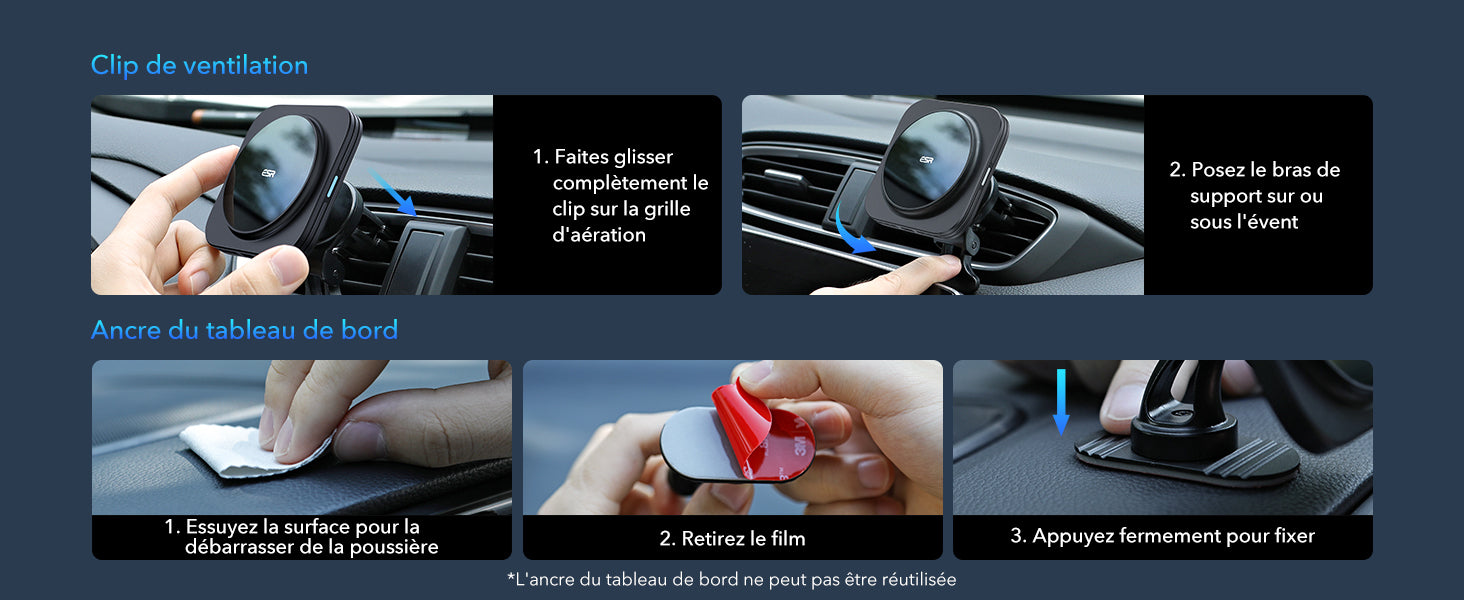 Clip de ventilation

ESR

1. Faites glisser complètement le clip sur la grille d'aération

ESR

2. Posez le bras de support sur ou sous l'évent

Ancre du tableau de bord

1. Essuyez la surface pour la débarrasser de la poussière

3M

2. Retirez le film

3. Appuyez fermement pour fixer

*L'ancre du tableau de bord ne peut pas être réutilisée